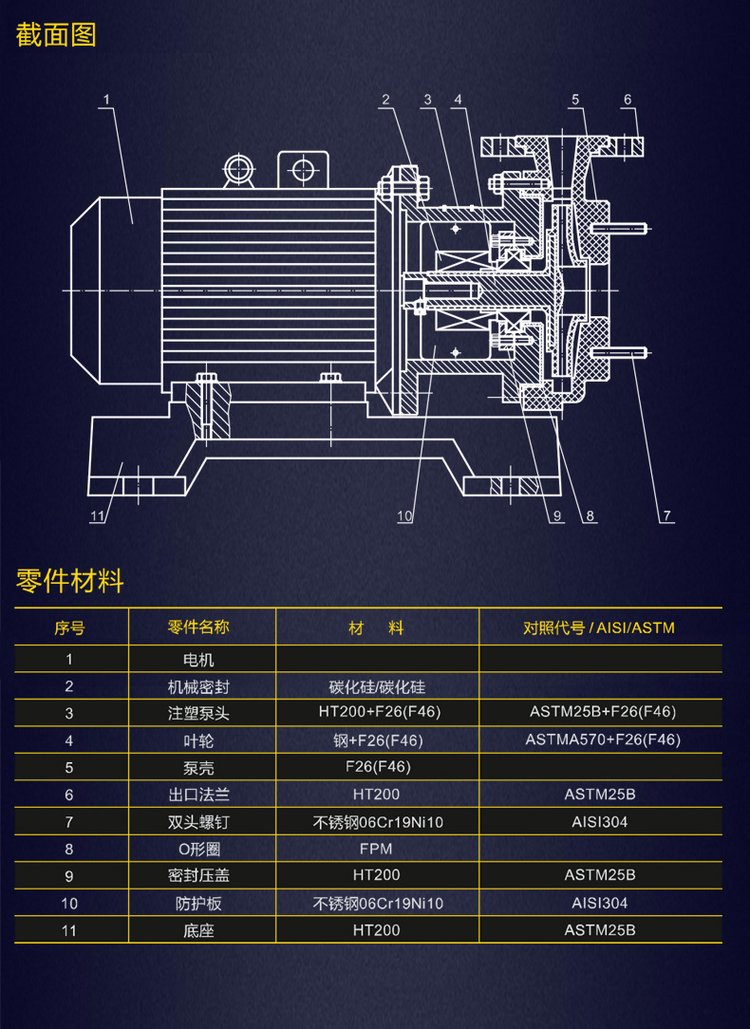 截面图

1 2 3 4 5 6

11 10 9 8 7

零件材料

| 序号 | 零件名称 | 材　料 | 对照代号 / AISI/ASTM |
|---|---|---|---|
| 1 | 电机 | | |
| 2 | 机械密封 | 碳化硅/碳化硅 | |
| 3 | 注塑泵头 | HT200+F26(F46) | ASTM25B+F26(F46) |
| 4 | 叶轮 | 钢+F26(F46) | ASTMA570+F26(F46) |
| 5 | 泵壳 | F26(F46) | |
| 6 | 出口法兰 | HT200 | ASTM25B |
| 7 | 双头螺钉 | 不锈钢06Cr19Ni10 | AISI304 |
| 8 | O形圈 | FPM | |
| 9 | 密封压盖 | HT200 | ASTM25B |
| 10 | 防护板 | 不锈钢06Cr19Ni10 | AISI304 |
| 11 | 底座 | HT200 | ASTM25B |